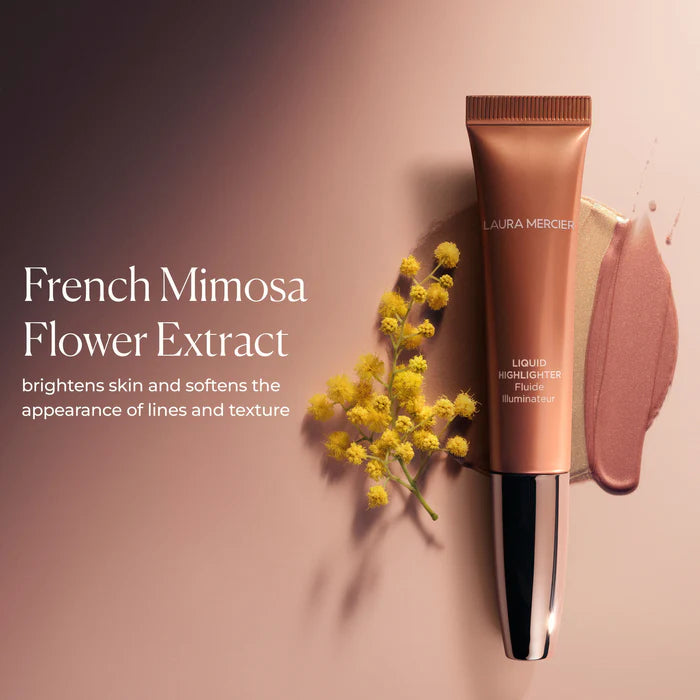 French Mimosa Flower Extract

brightens skin and softens the appearance of lines and texture

LAURA MERCIER

LIQUID HIGHLIGHTER
Fluide Illuminateur