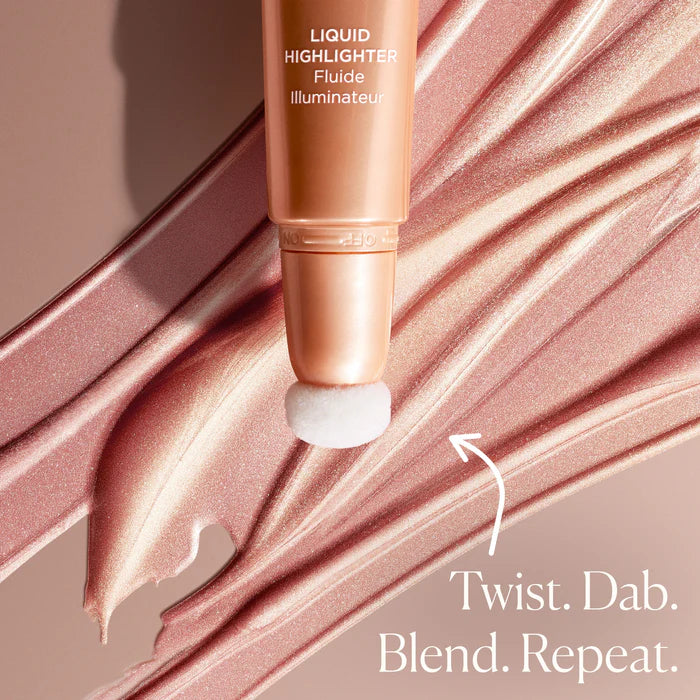 LIQUID HIGHLIGHTER
Fluide Illuminateur

ON OFF

Twist. Dab.
Blend. Repeat.